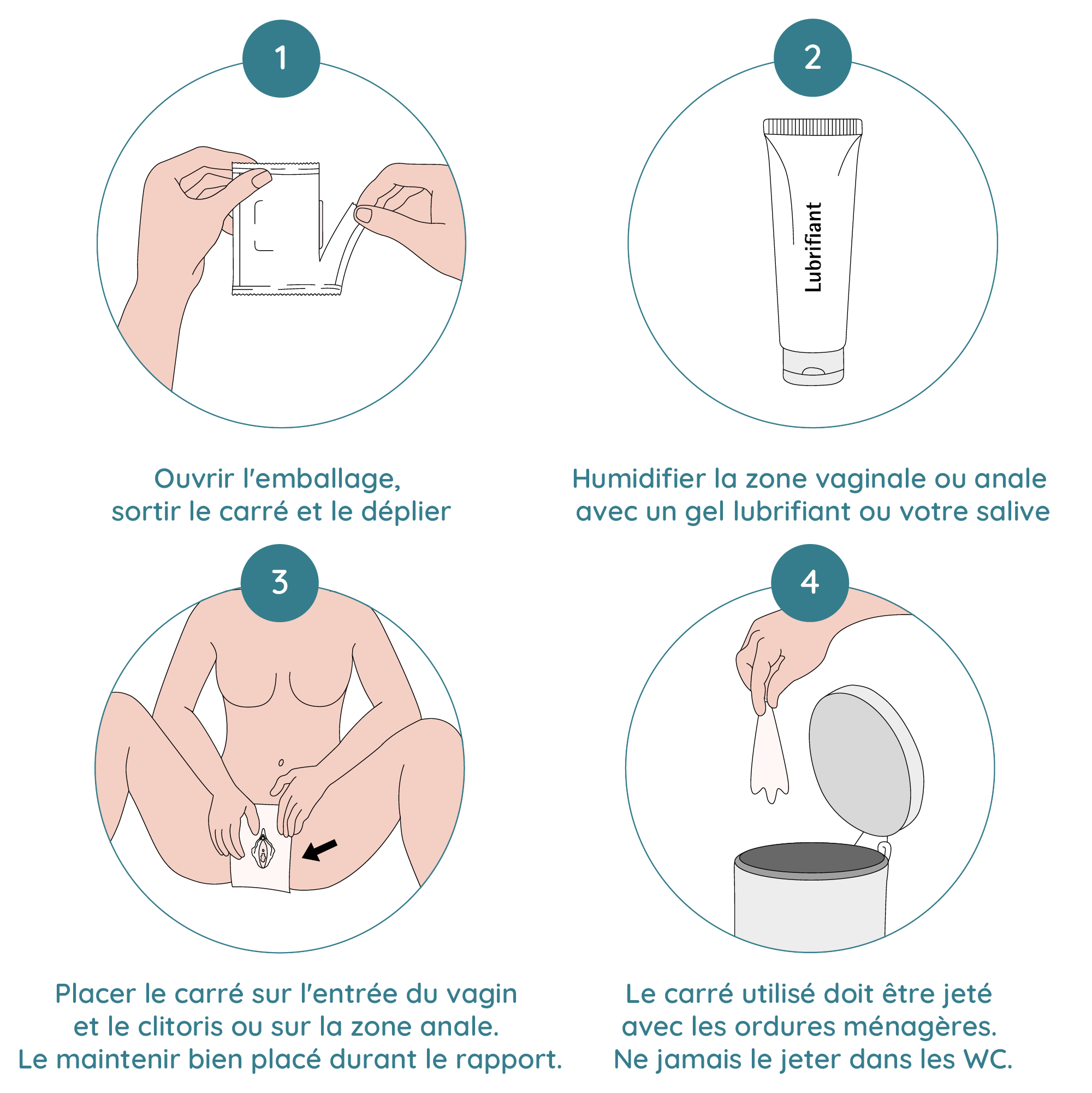 1

Ouvrir l'emballage, sortir le carré et le déplier

2

Lubrifiant

Humidifier la zone vaginale ou anale avec un gel lubrifiant ou votre salive

3

Placer le carré sur l'entrée du vagin et le clitoris ou sur la zone anale. Le maintenir bien placé durant le rapport.

4

Le carré utilisé doit être jeté avec les ordures ménagères. Ne jamais le jeter dans les WC.