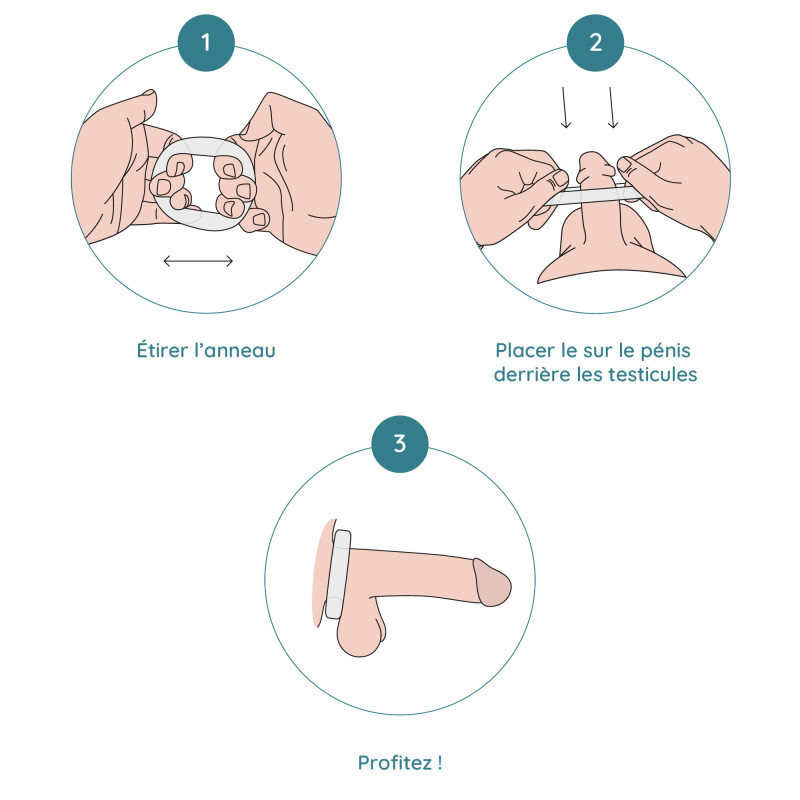 1

Étirer l’anneau

2

Placer le sur le pénis derrière les testicules

3

Profitez !